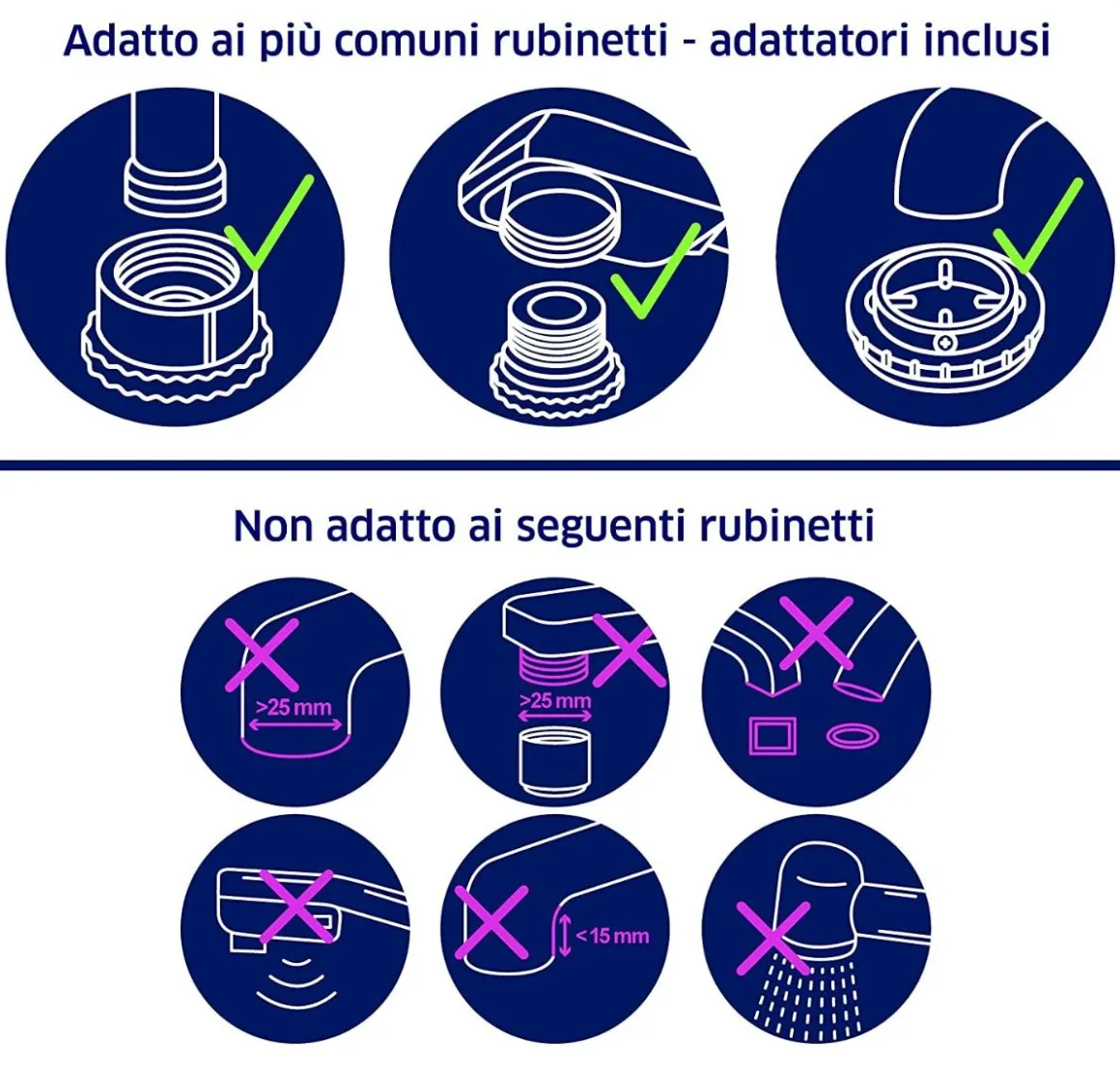 Adatto ai più comuni rubinetti - adattatori inclusi

Non adatto ai seguenti rubinetti

>25 mm

>25 mm

<15 mm